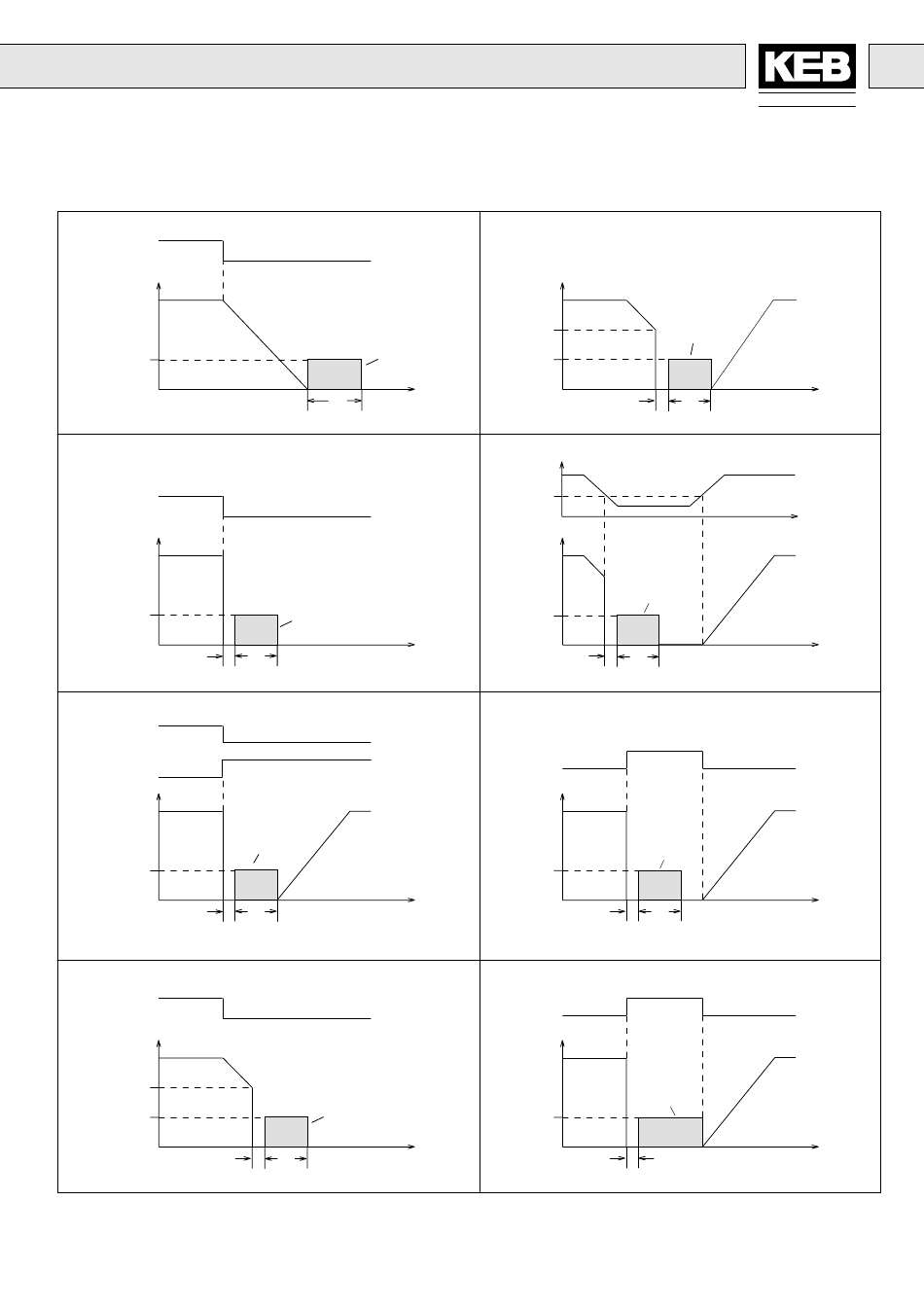 KEB