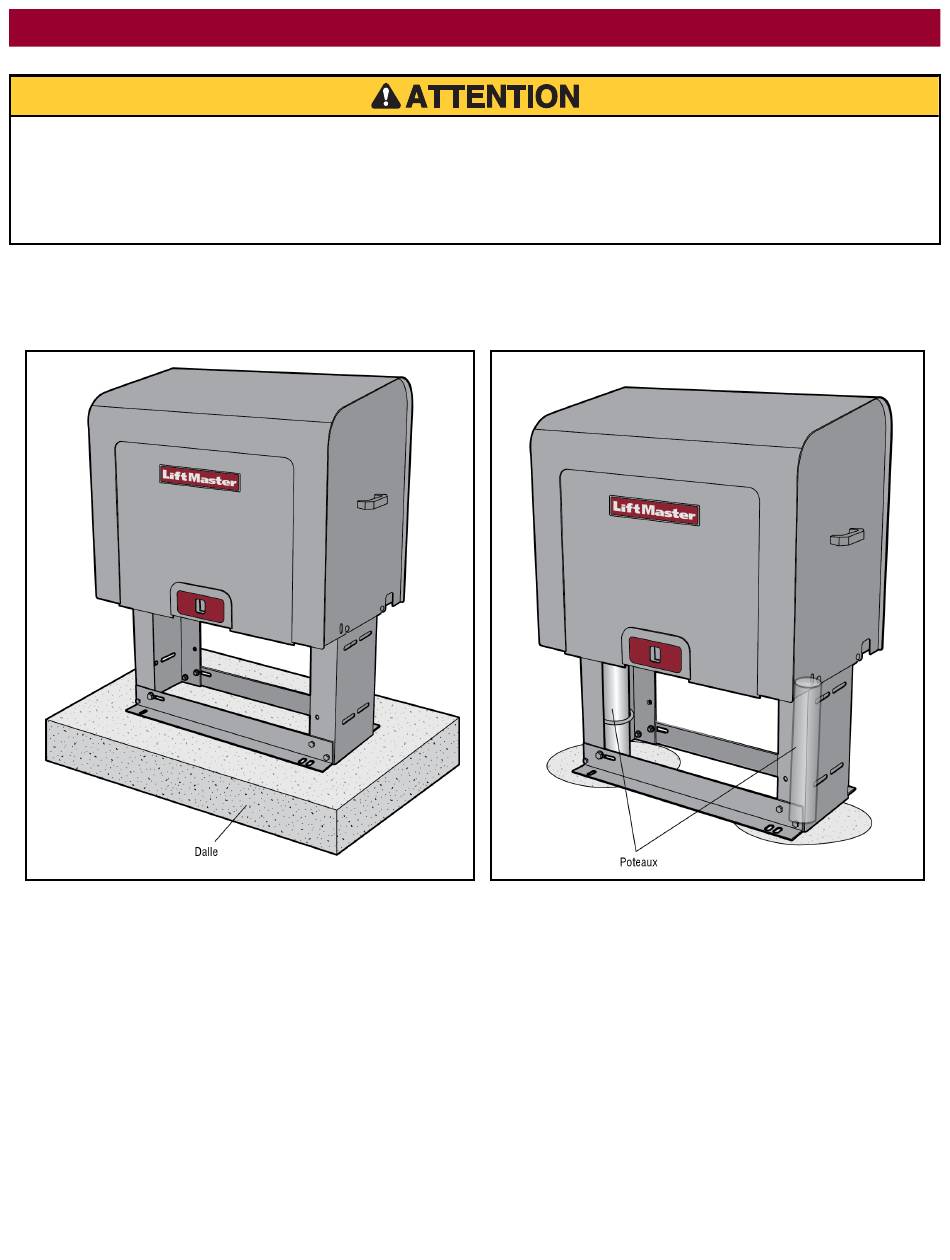 ATTENTION

LiftMaster

Dalle

LiftMaster

Poteaux