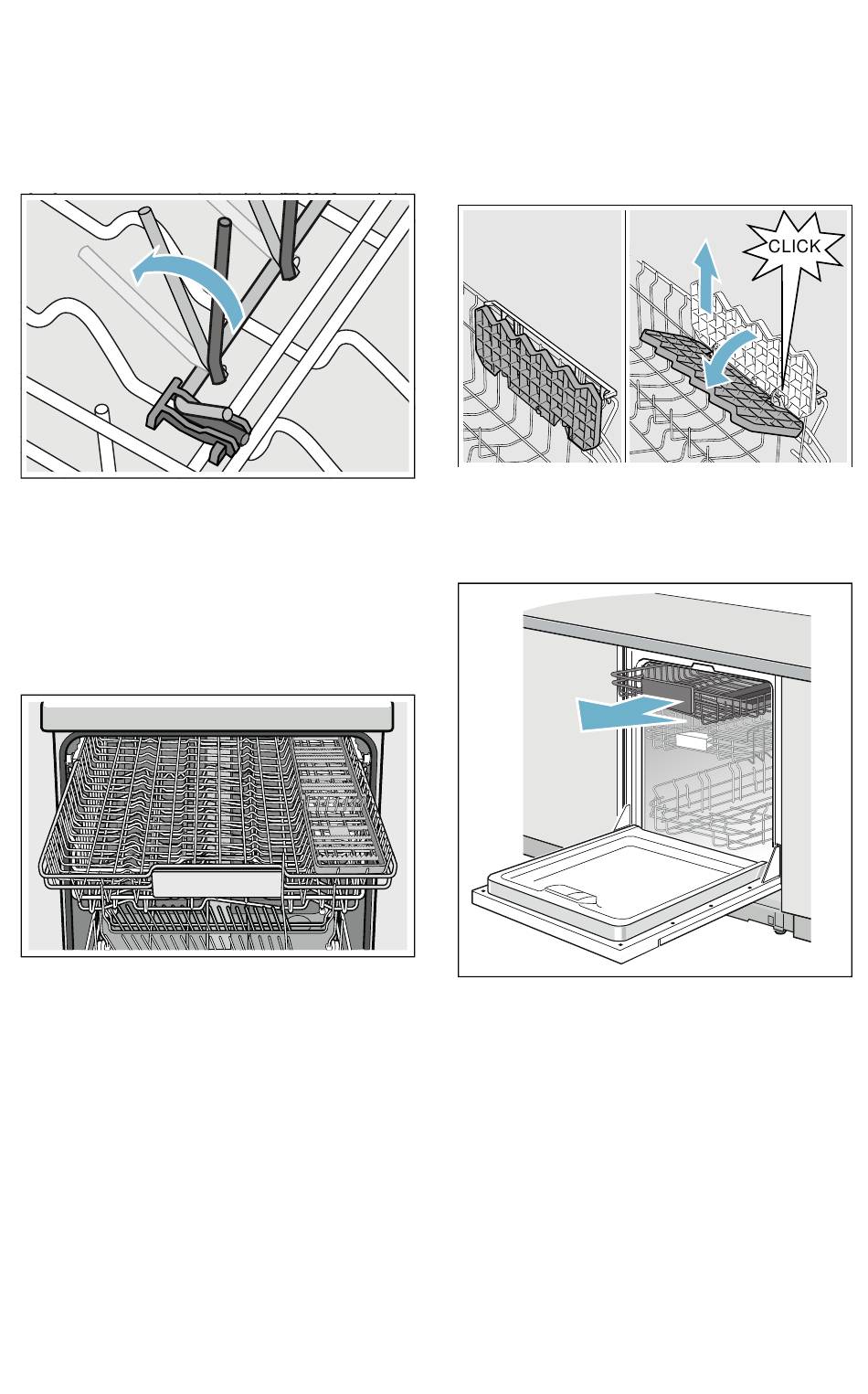 CLICK