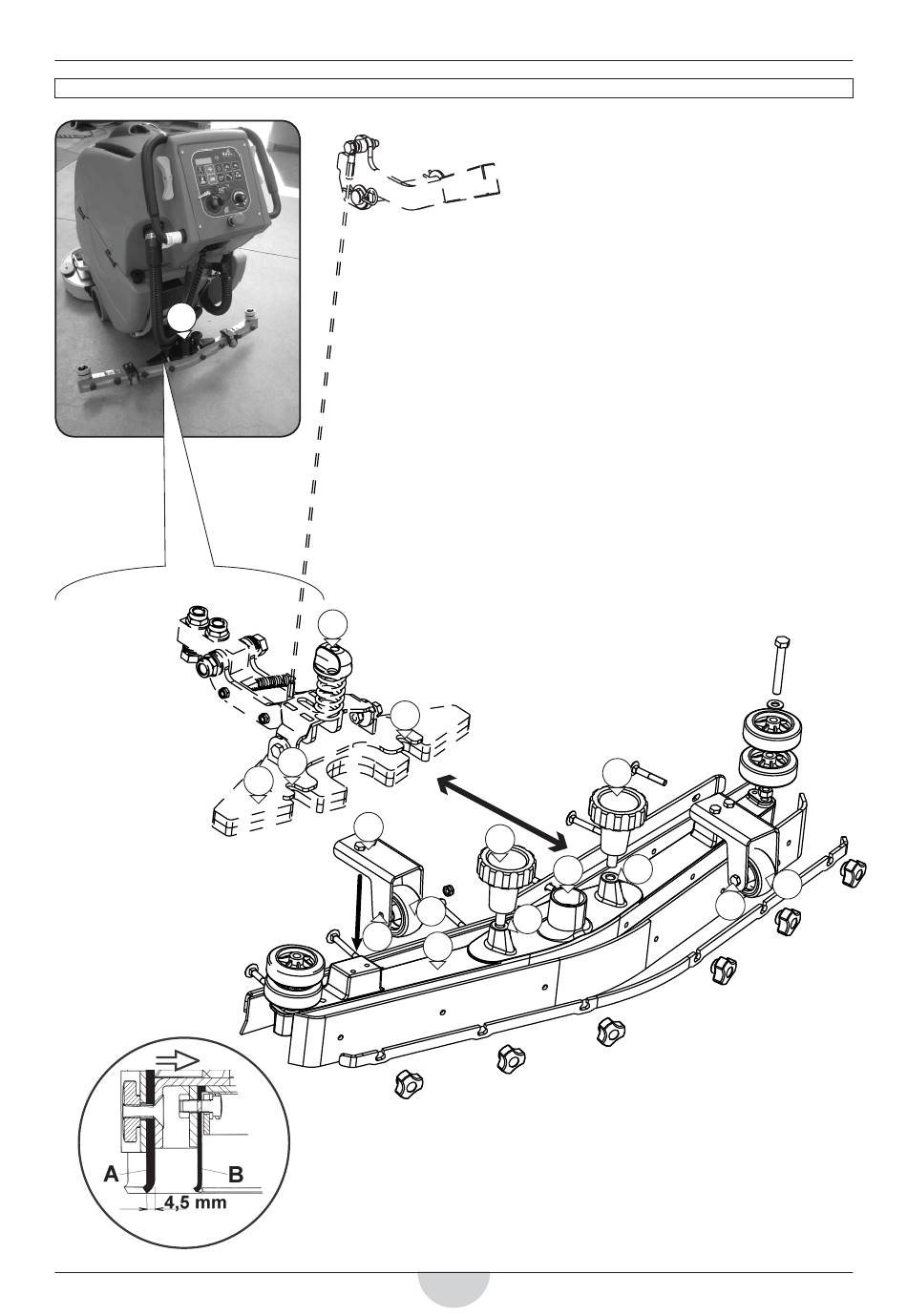 A
B
4,5 mm