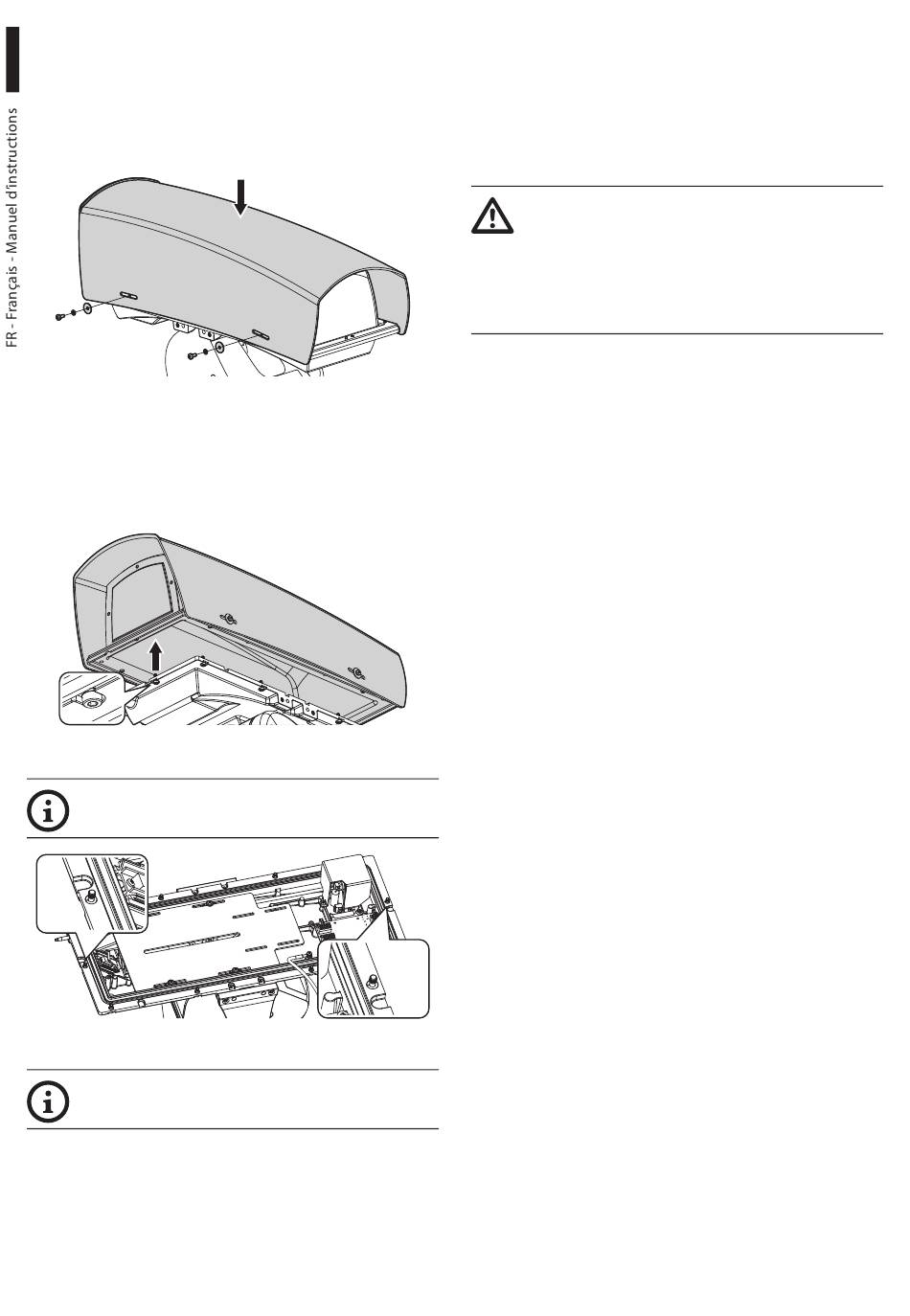 FR - Français - Manuel d'instructions