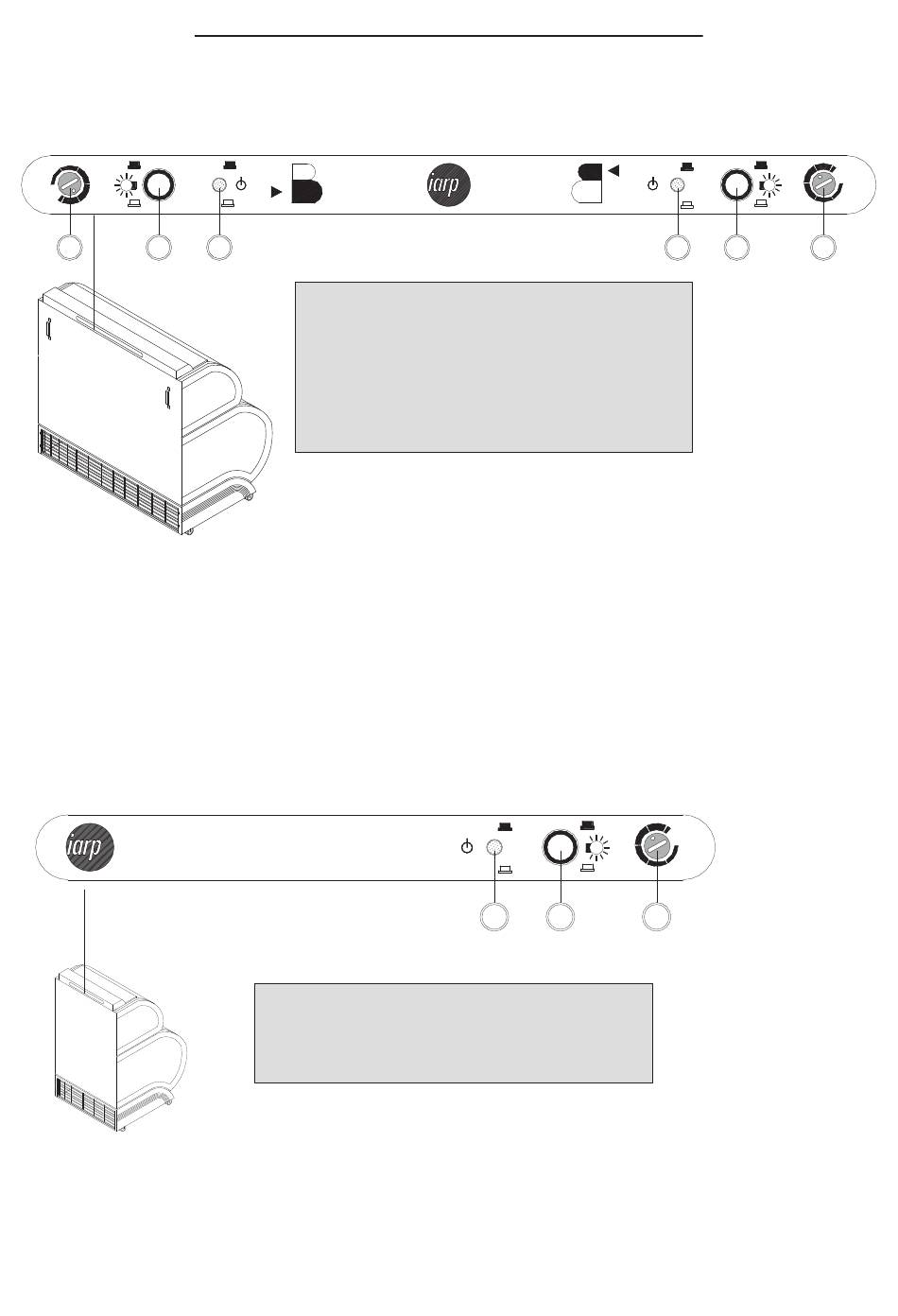 iarp

iarp