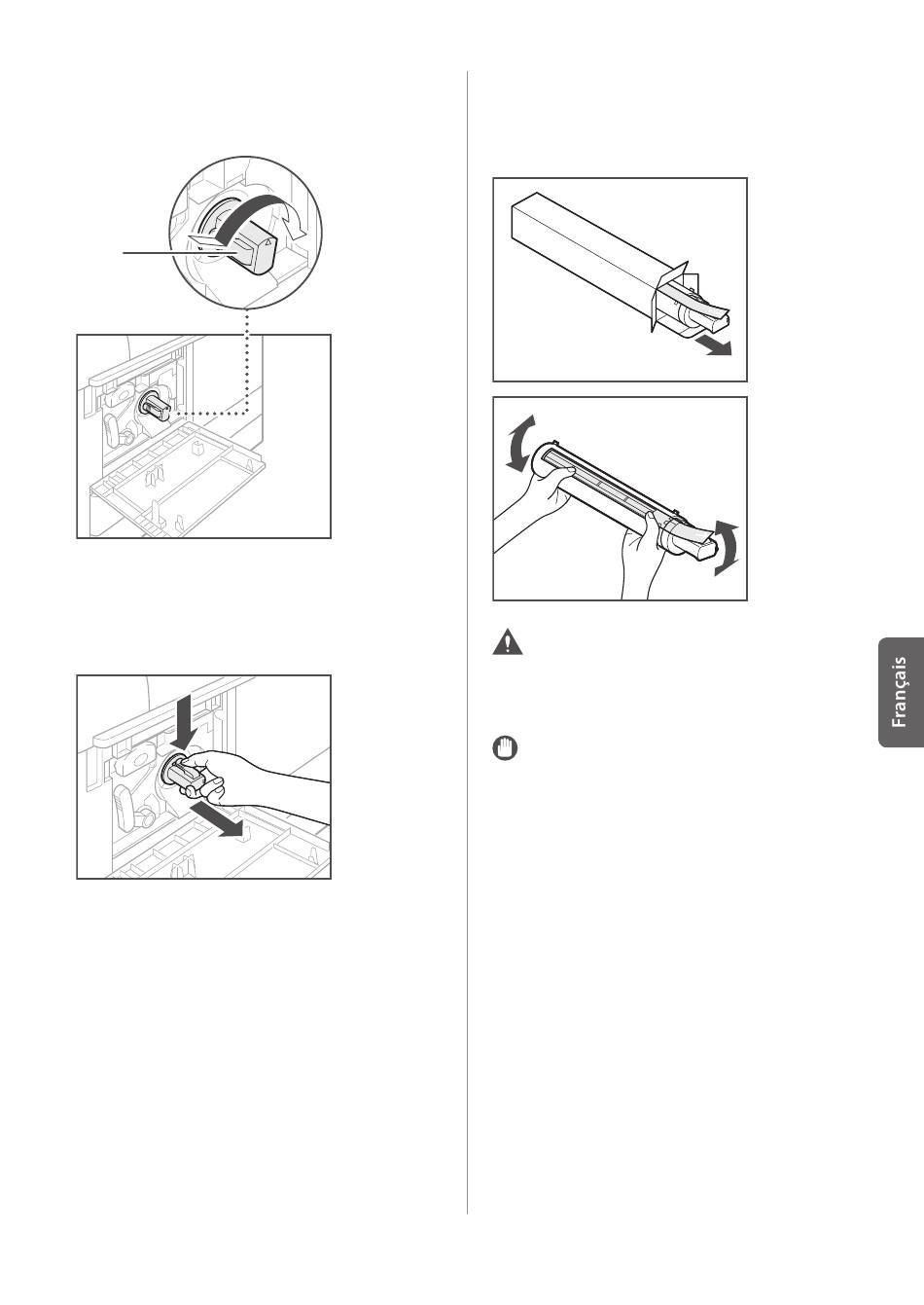 Français