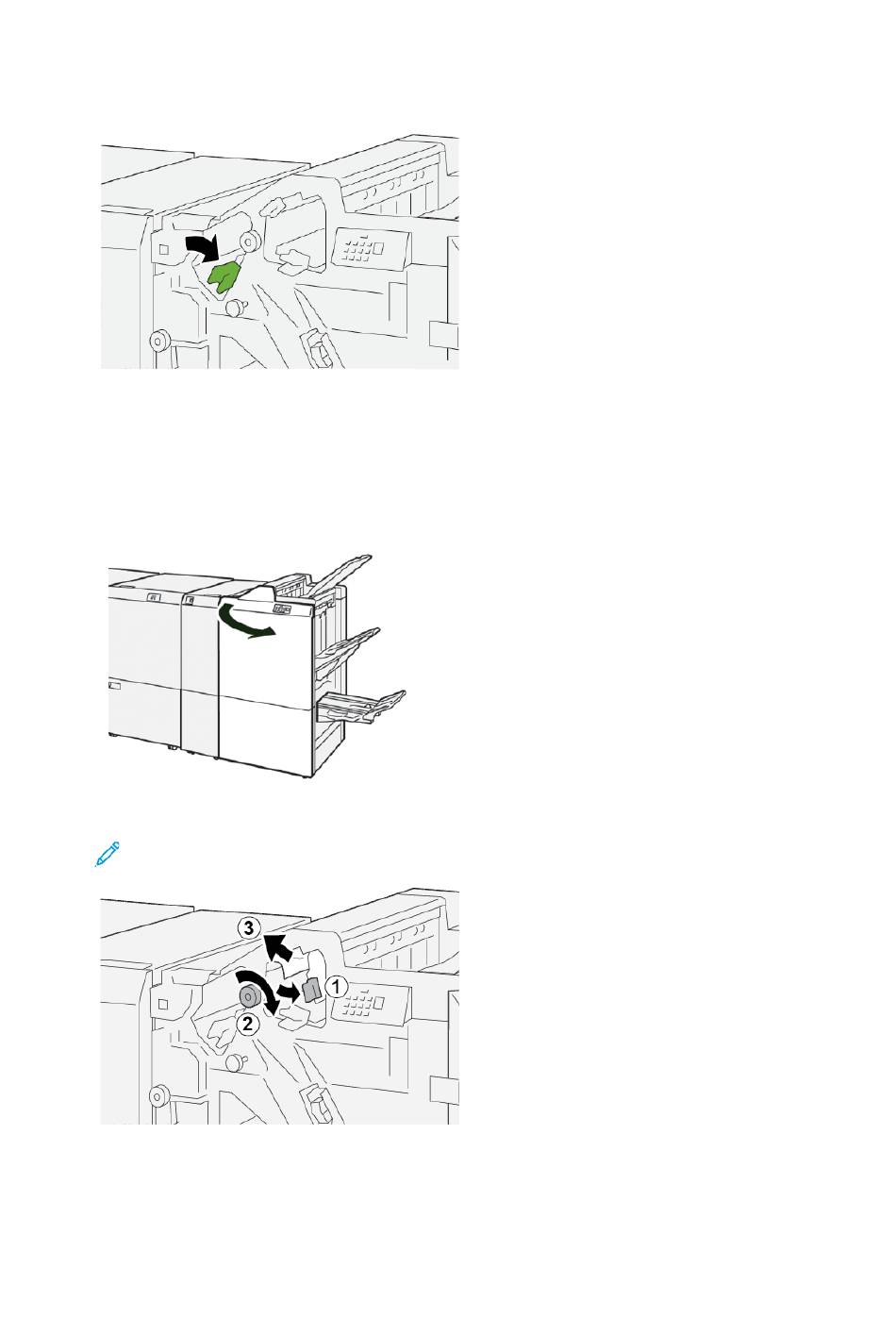 3

1

2