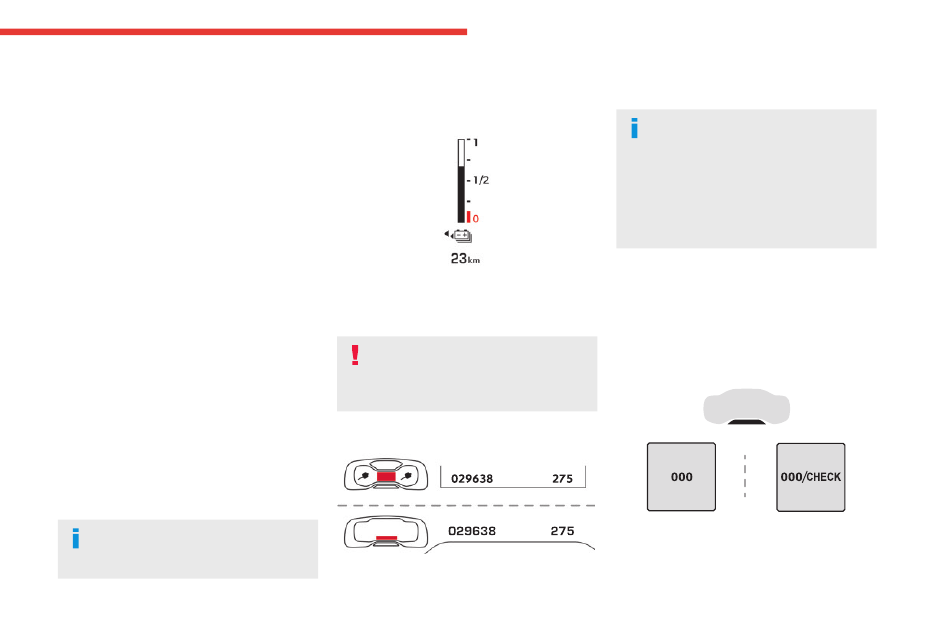 1
1/2
0
23km

029638 275
029638 275

000
000/CHECK