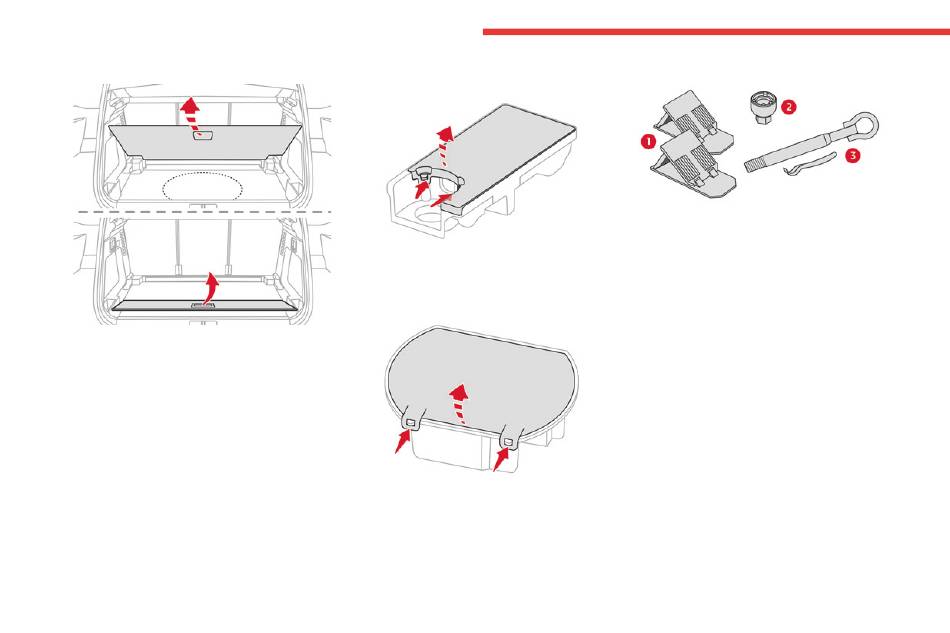 1
2
3