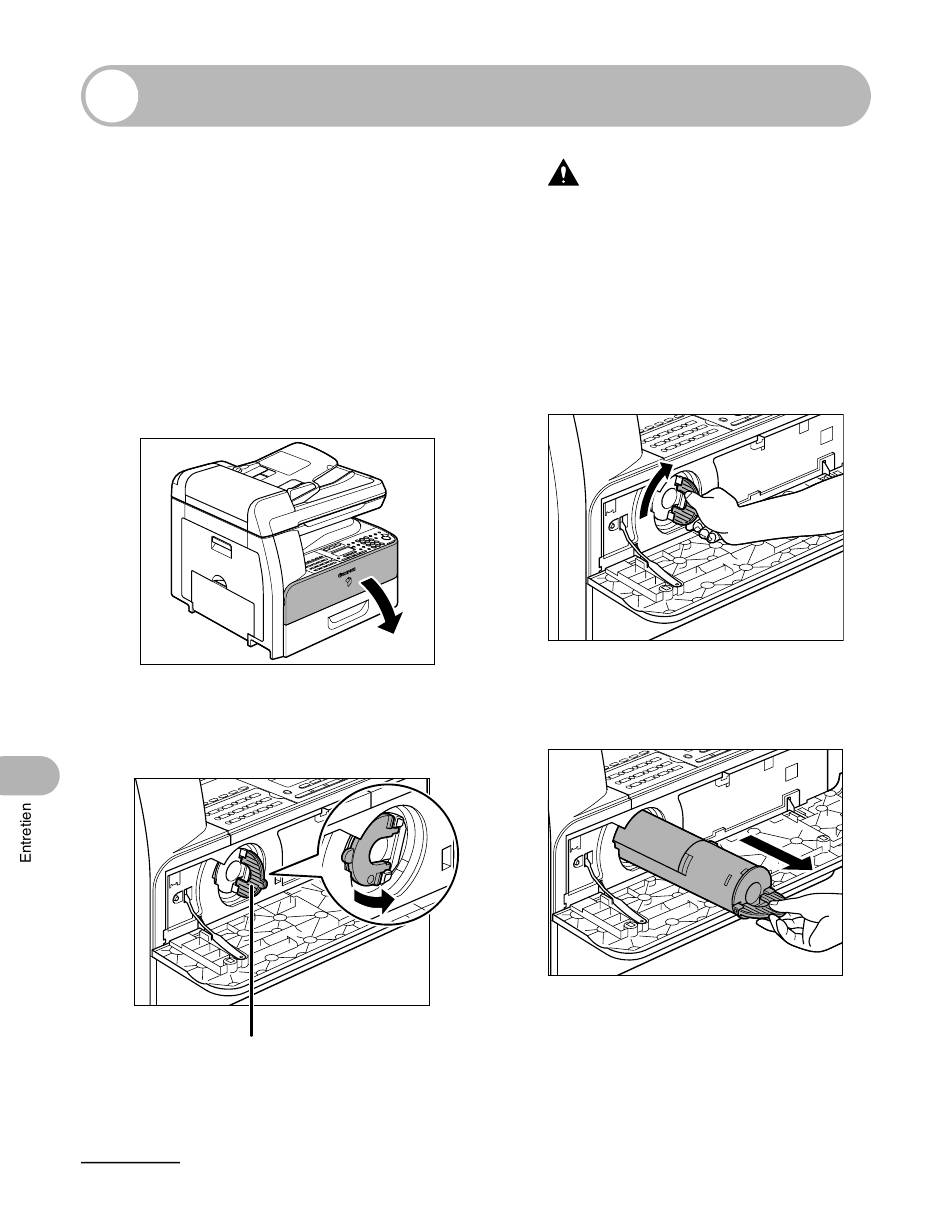 Entretien