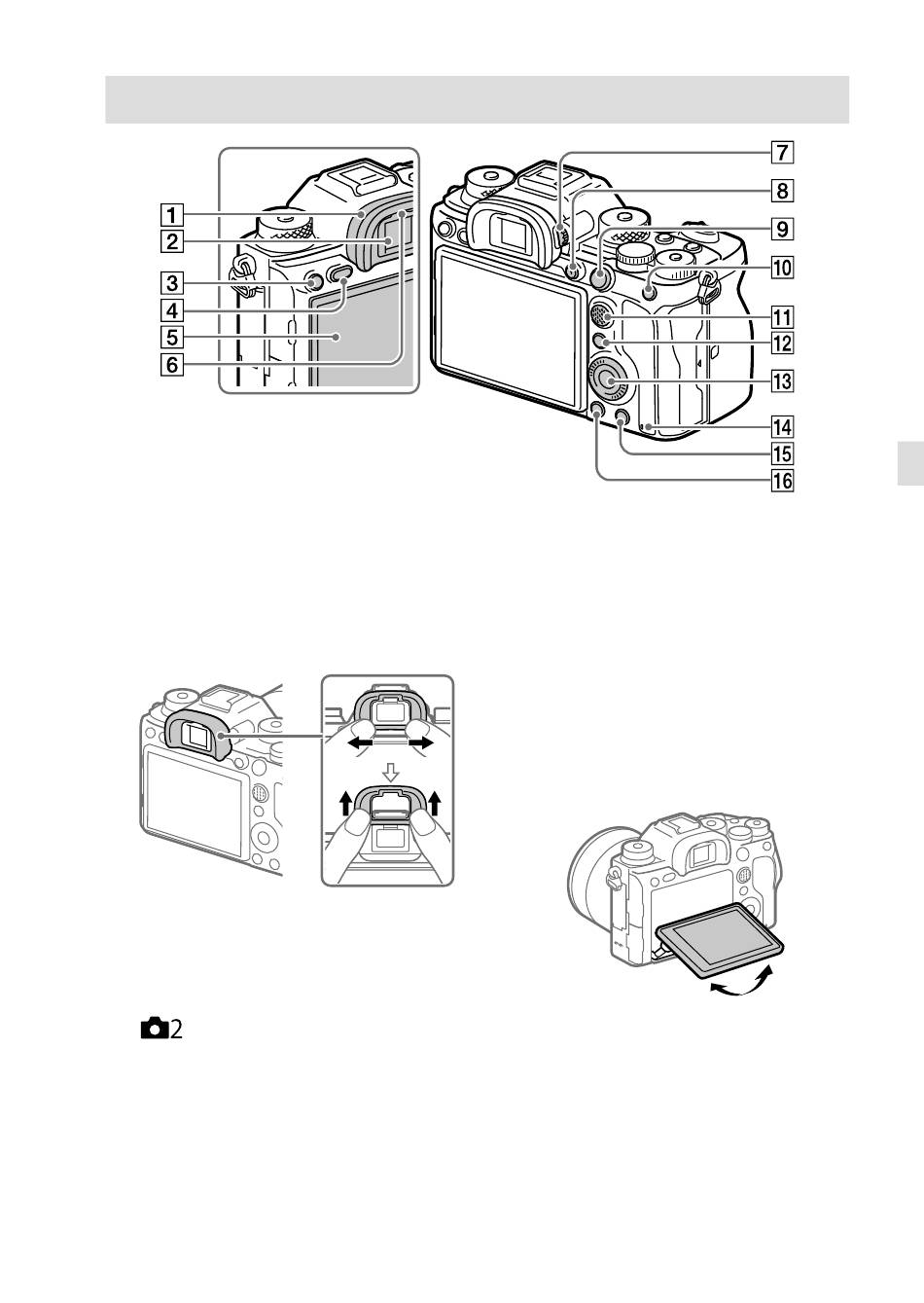 1
2
3
4
5
6
7
8
9
10
11
12
13
14
15
16

2