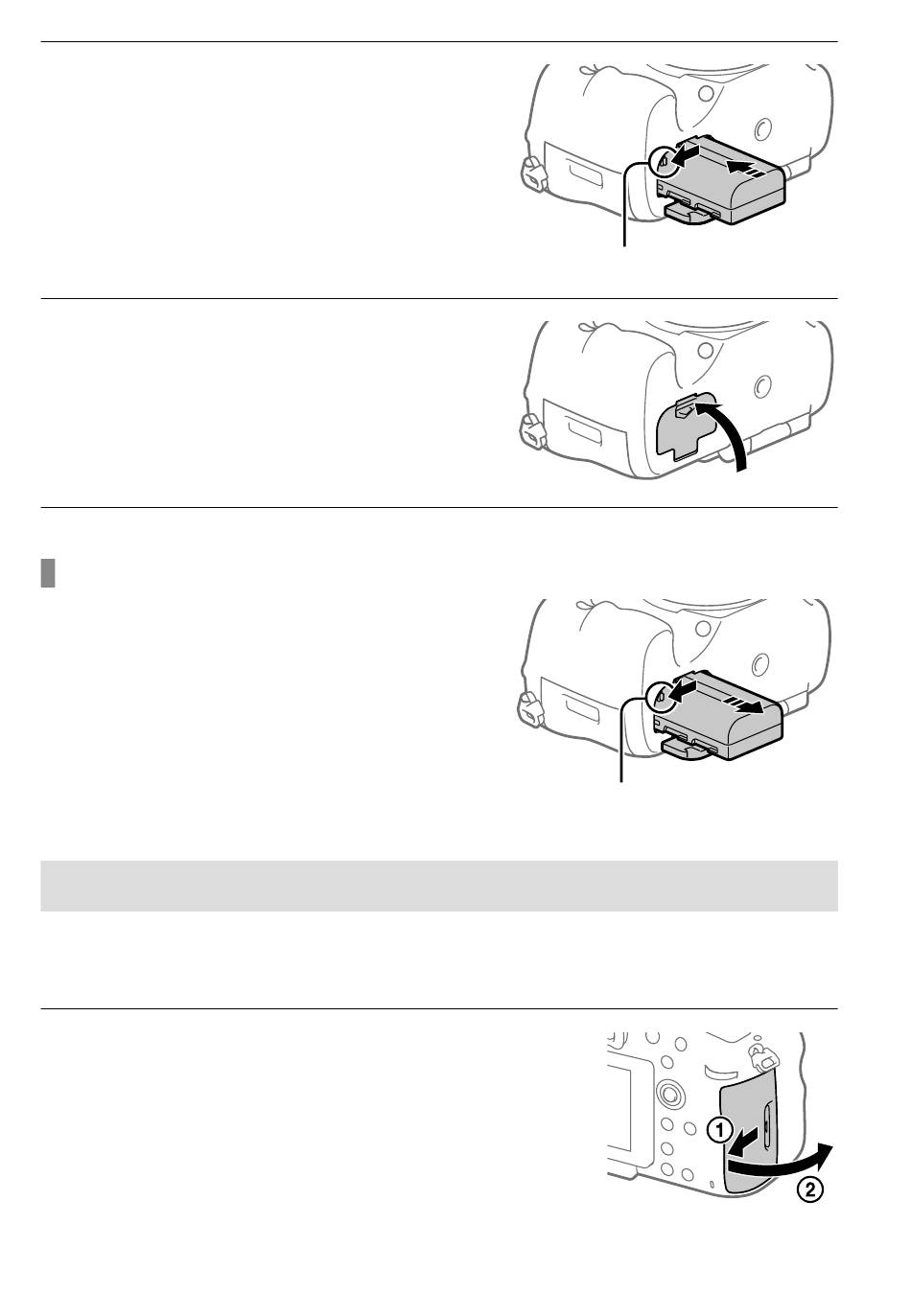 ①

②