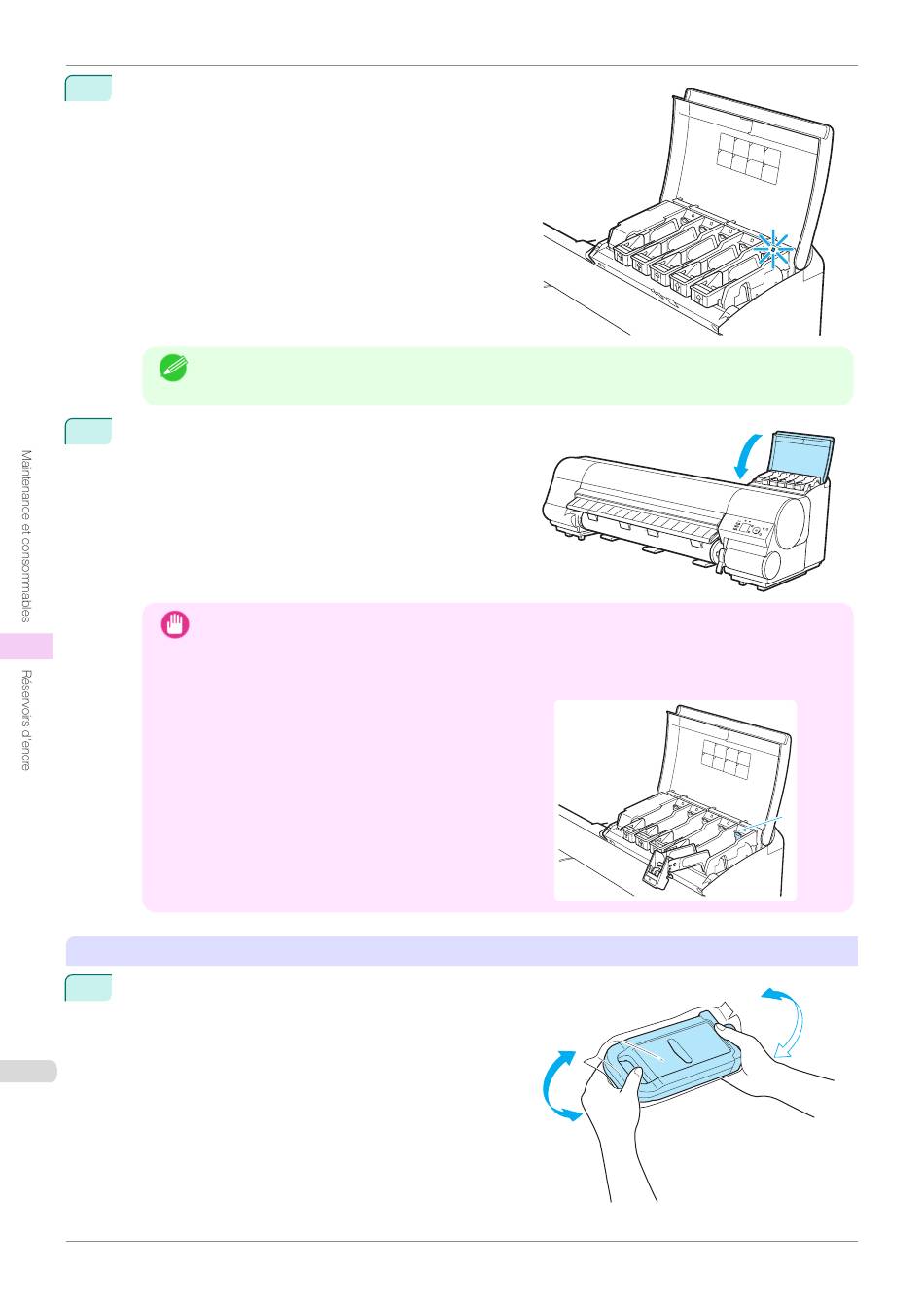 Maintenance et consommables

Réservoirs d'encre