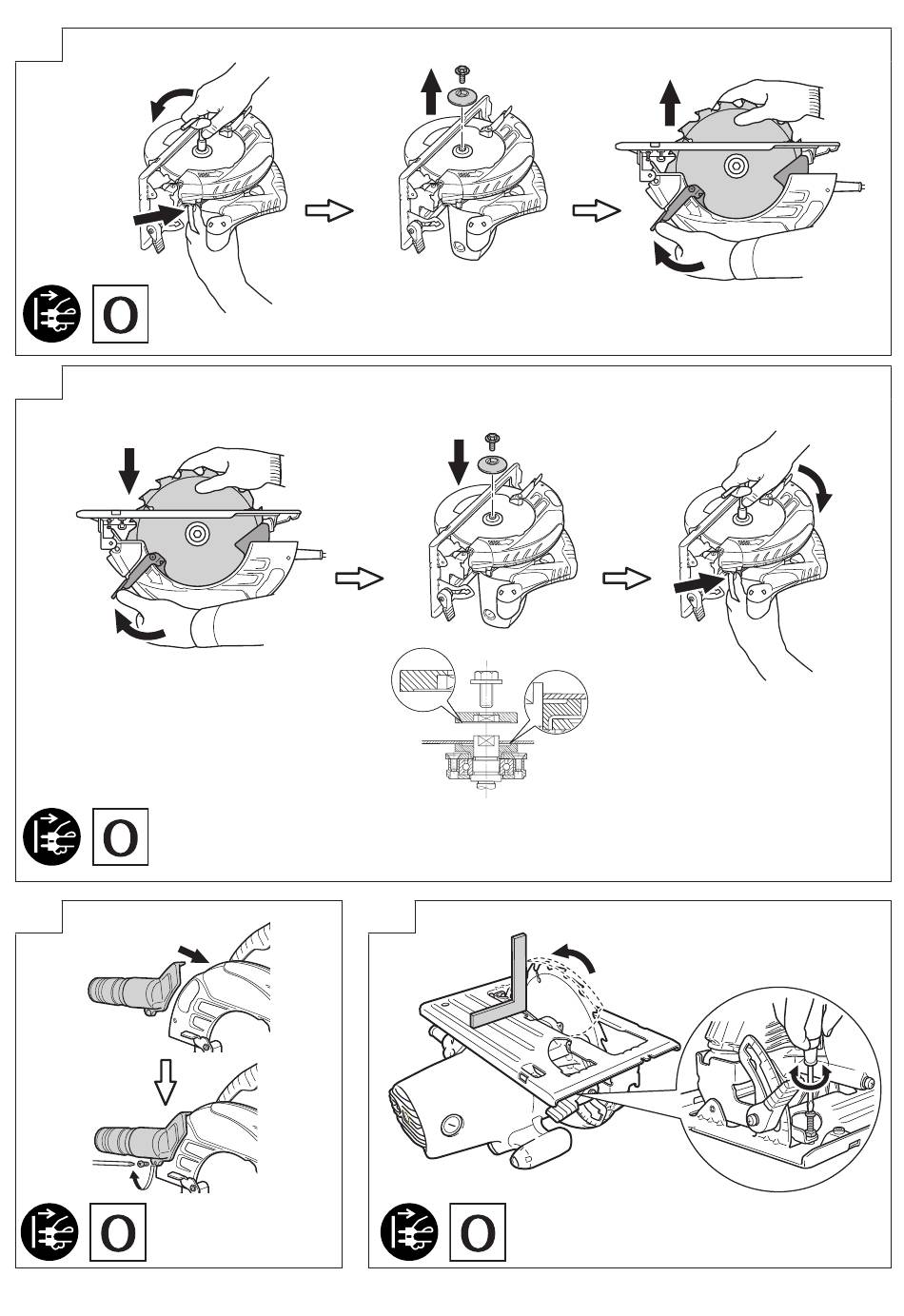 O

O

O

O