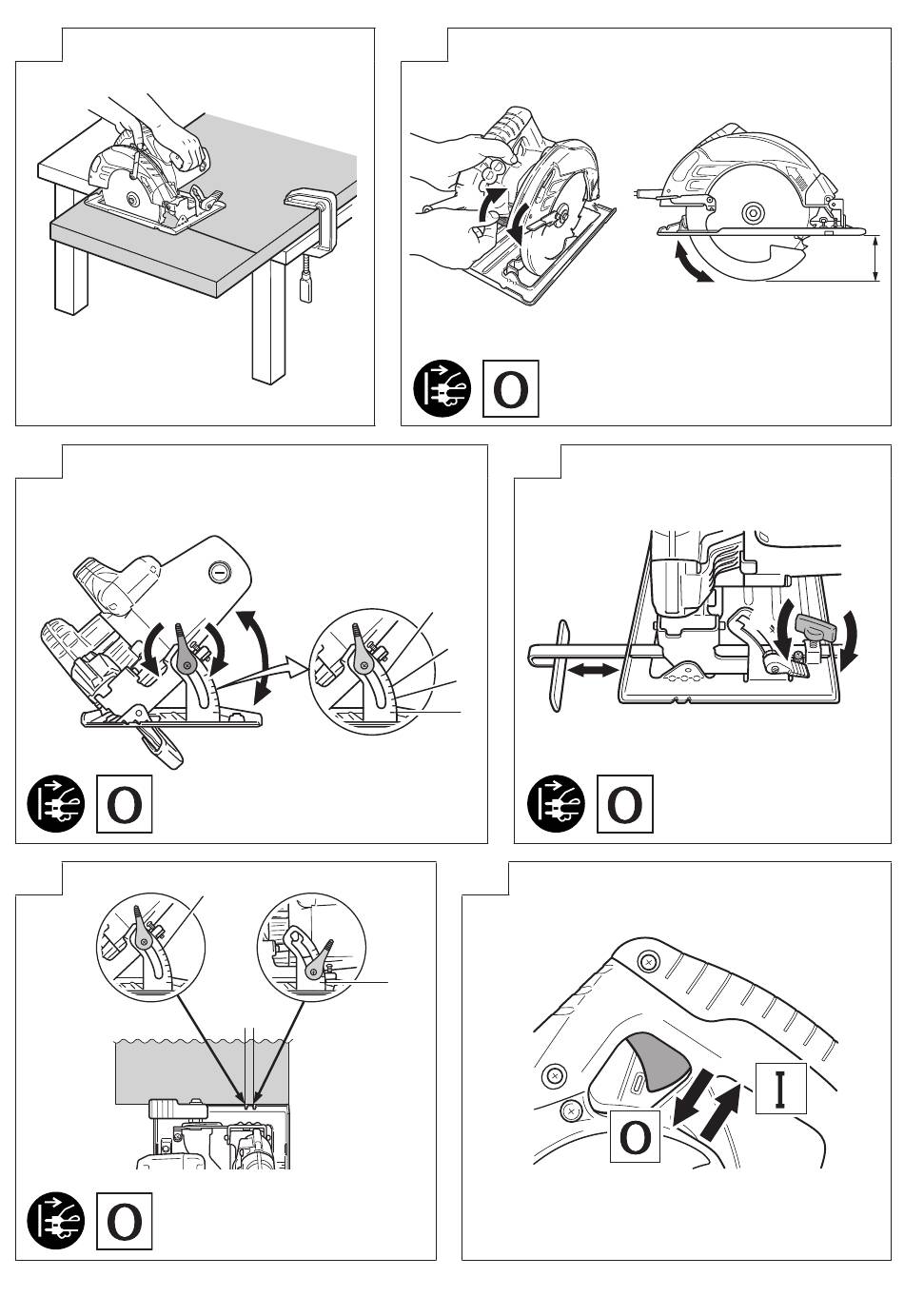 O

O

O

O

O

I