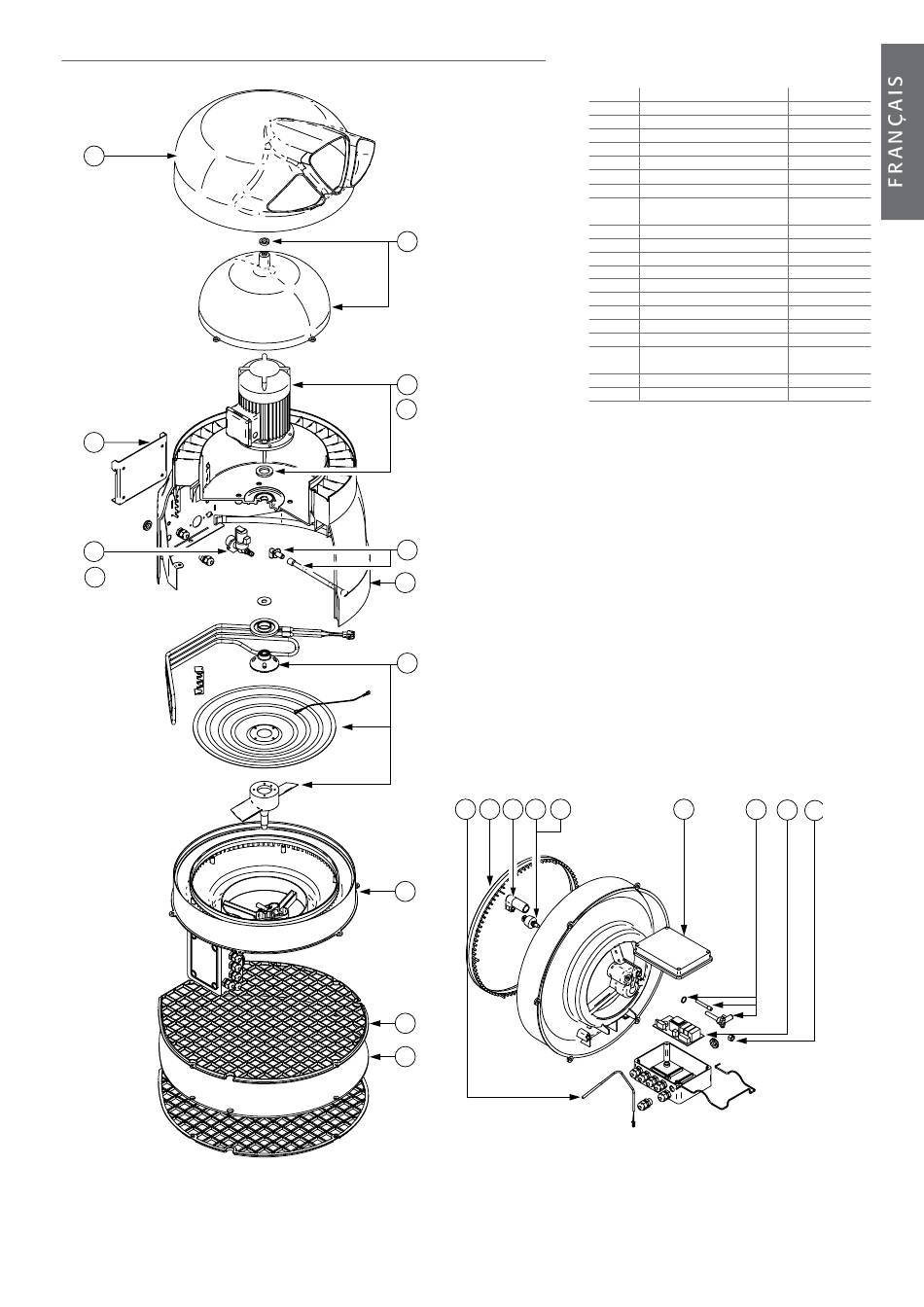 FRANÇAIS