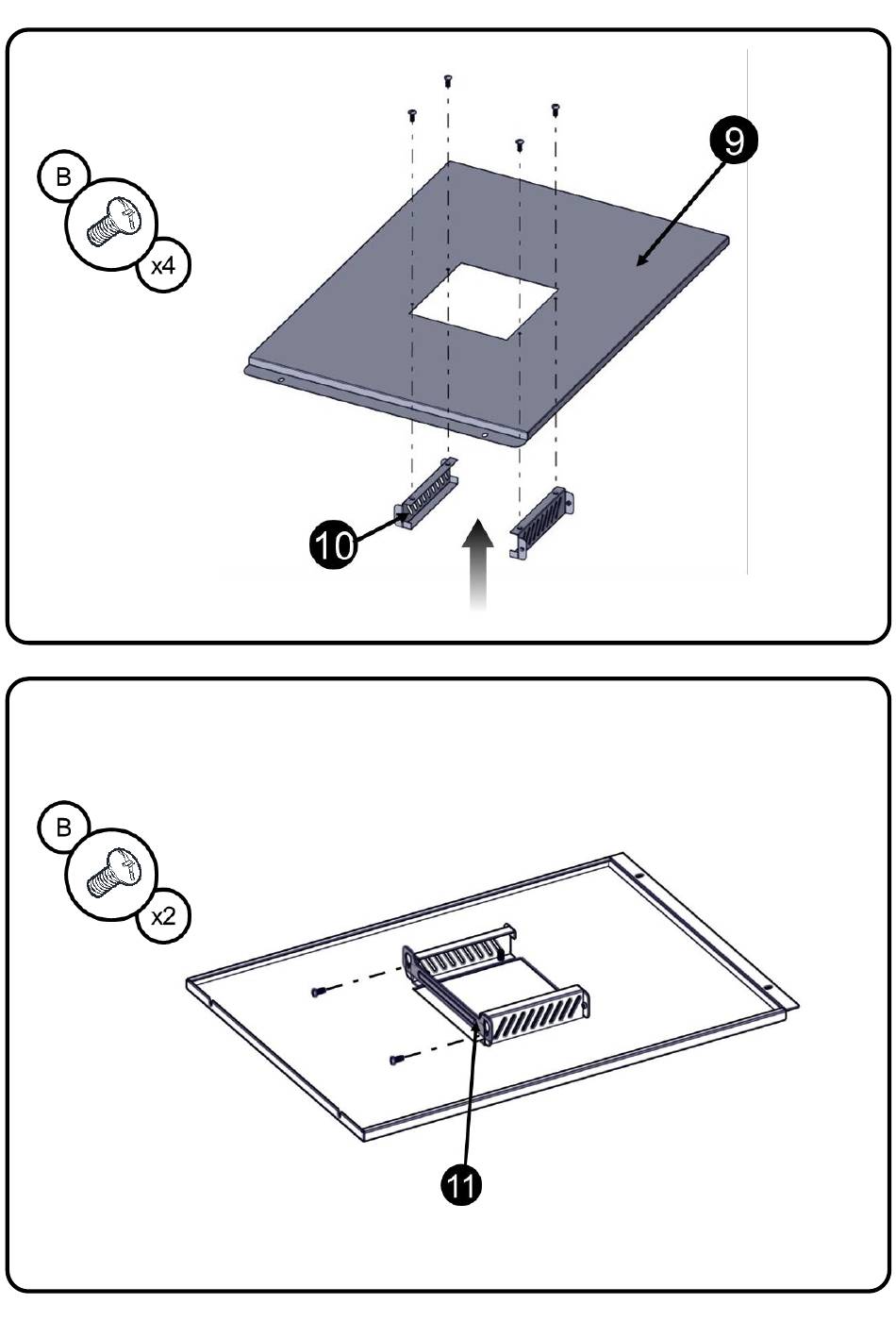 B
x4
9
10

B
x2
11