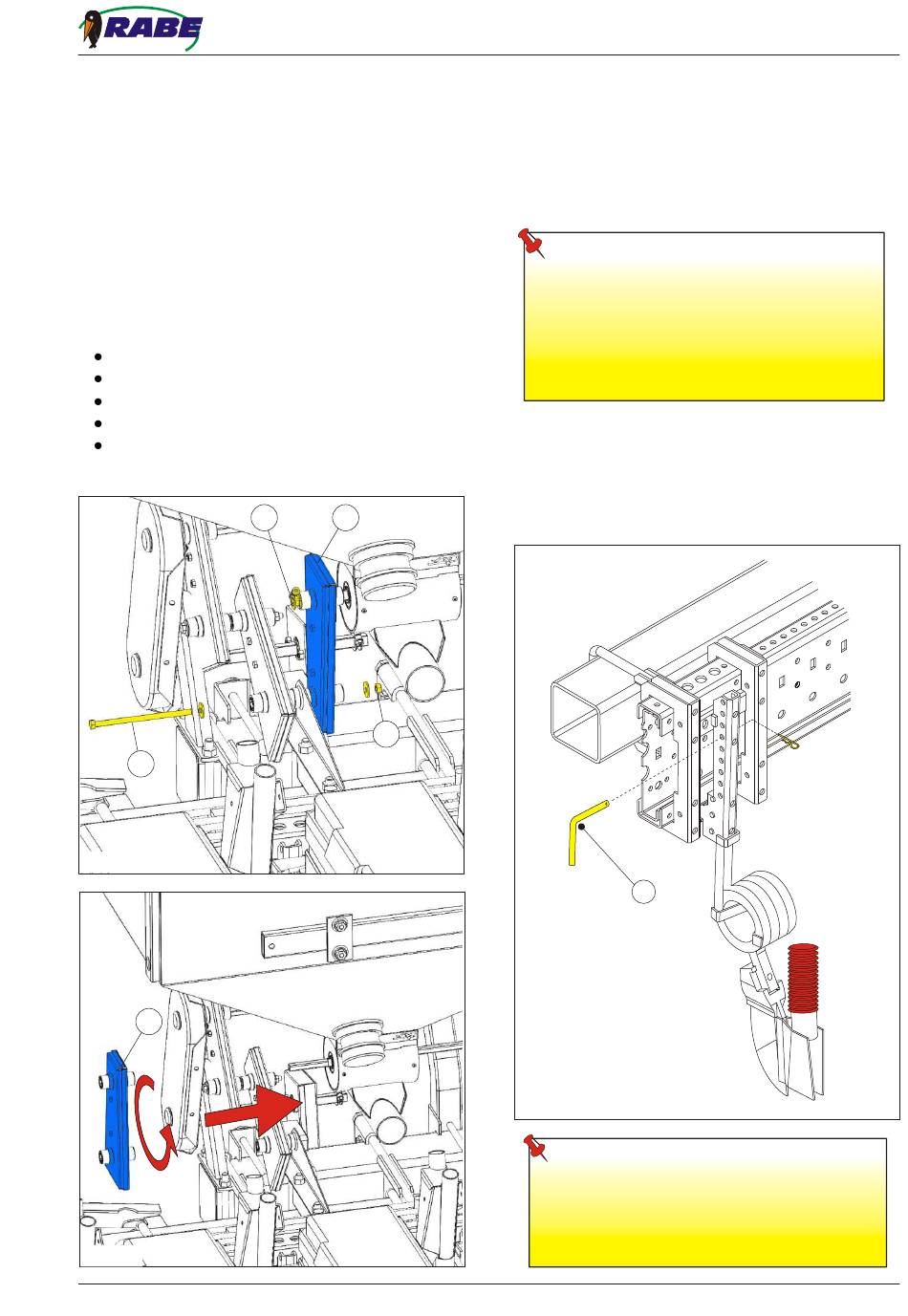 RABE