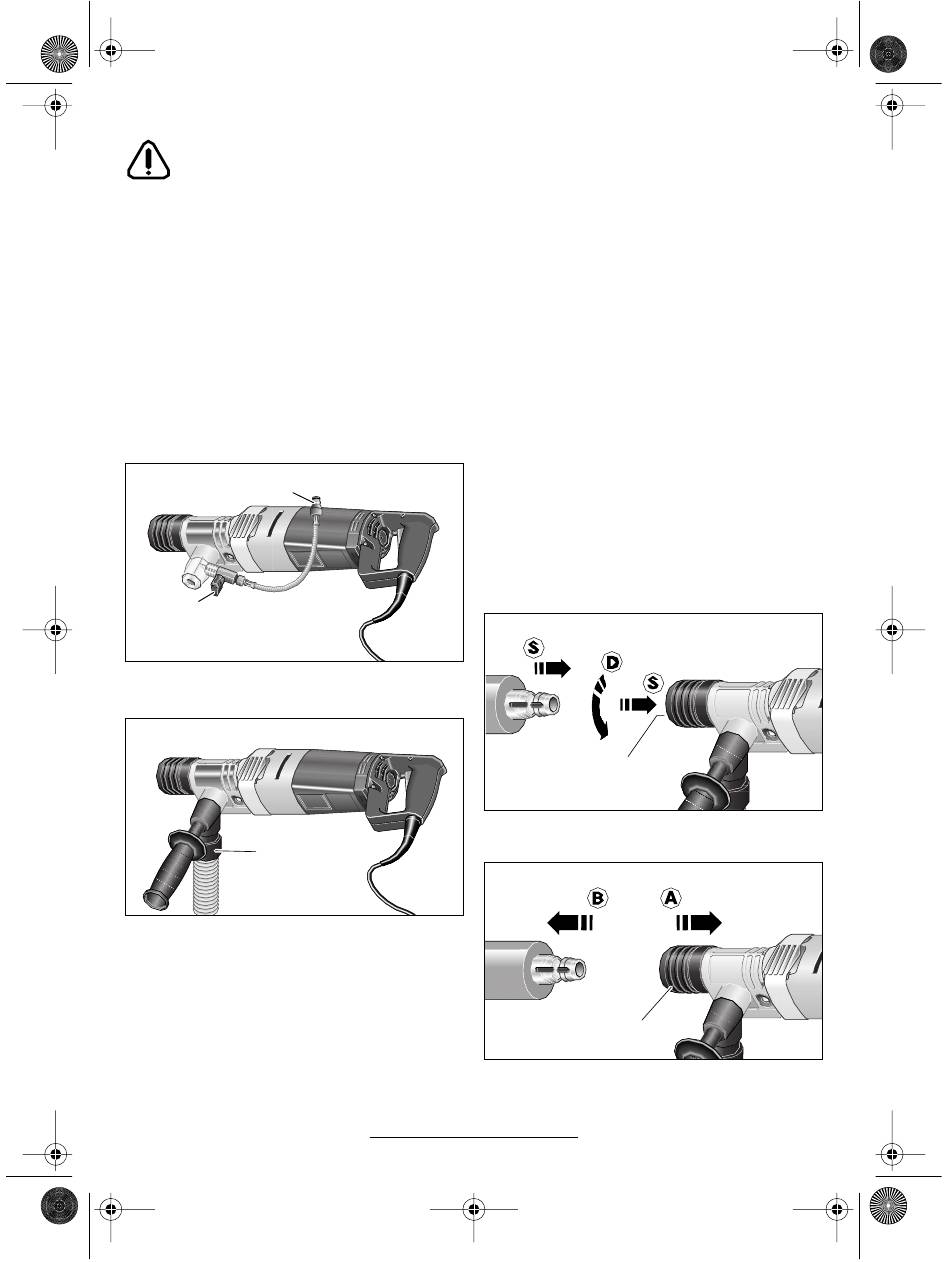 S

D

S

B

A