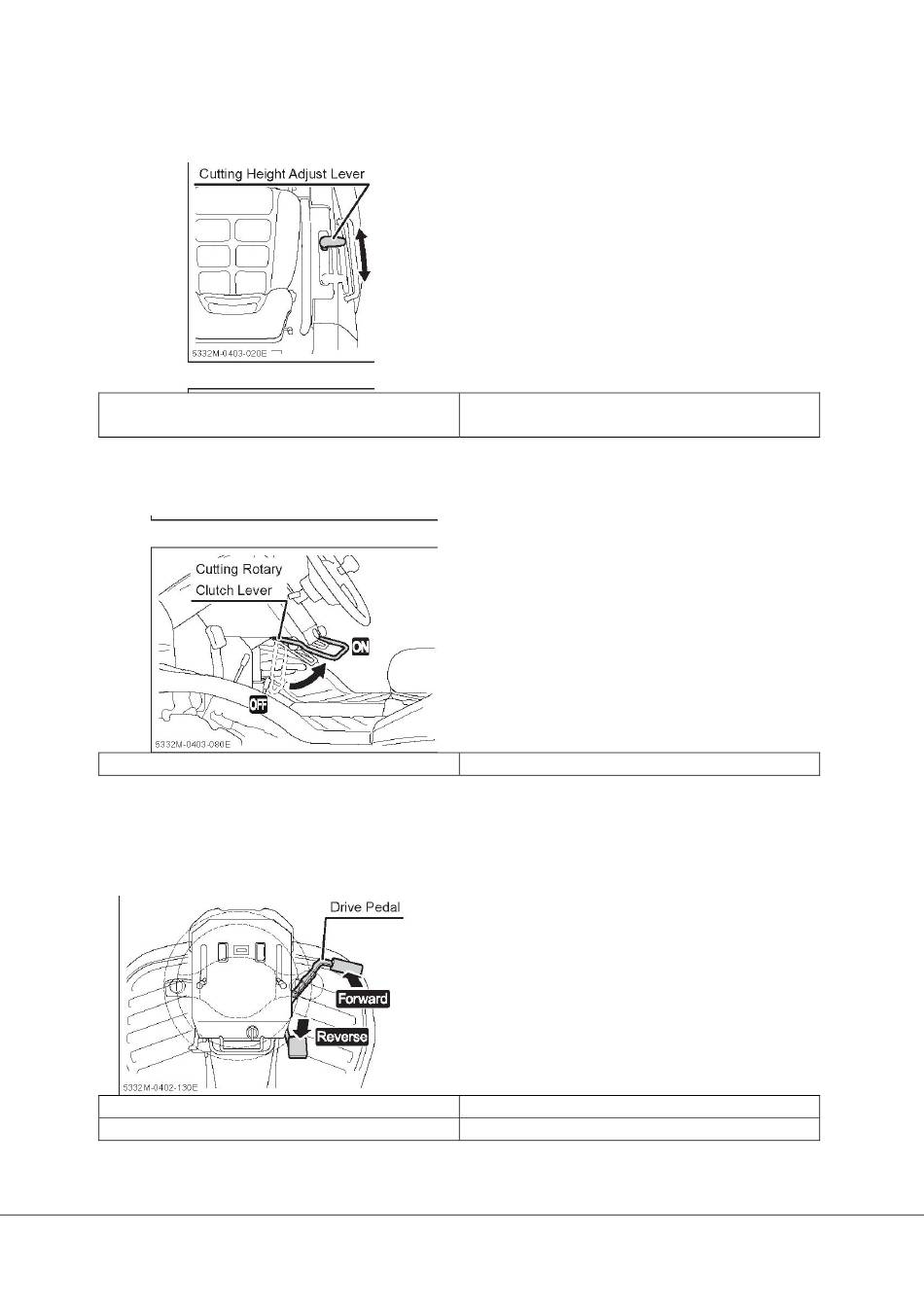 Cutting Height Adjust Lever

5332M-0403-020E

Cutting Rotary Clutch Lever

ON

OFF

5332M-0403-080E

Drive Pedal

Forward

Reverse

5332M-0402-130E