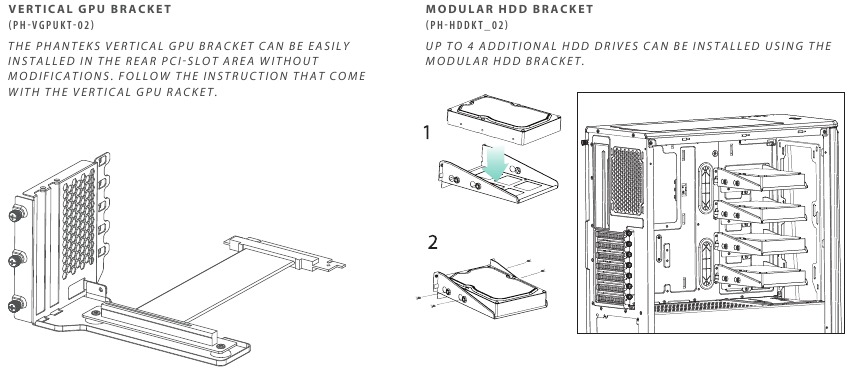 VERTICAL GPU BRACKET
(PH-VGPUKT-02)

THE PHANTEKS VERTICAL GPU BRACKET CAN BE EASILY INSTALLED IN THE REAR PCI-SLOT AREA WITHOUT MODIFICATIONS. FOLLOW THE INSTRUCTION THAT COME WITH THE VERTICAL GPU RACKET.

MODULAR HDD BRACKET
(PH-HDDKT_02)

UP TO 4 ADDITIONAL HDD DRIVES CAN BE INSTALLED USING THE MODULAR HDD BRACKET.

1

2