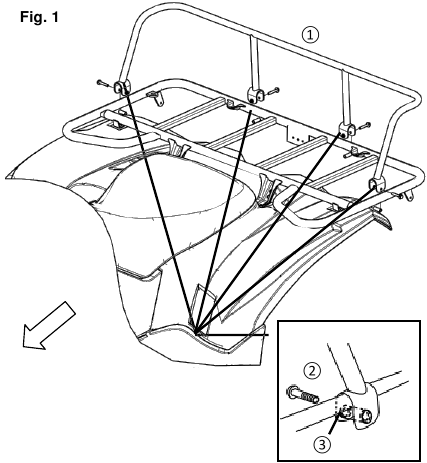 Fig. 1

①

②

③