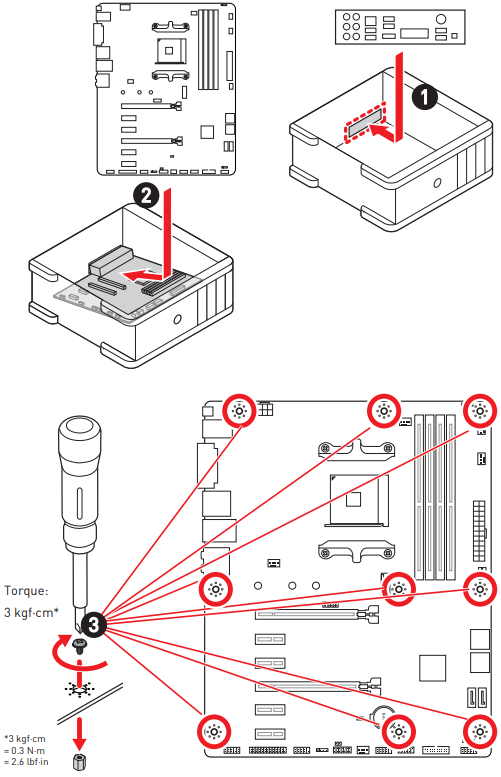 1
2
Torque:
3 kgf·cm*
3
*3 kgf·cm
= 0.3 N·m
= 2.6 lbf·in