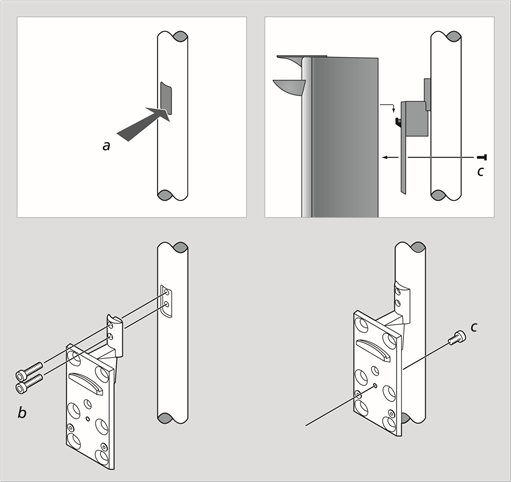 a

c

b

c