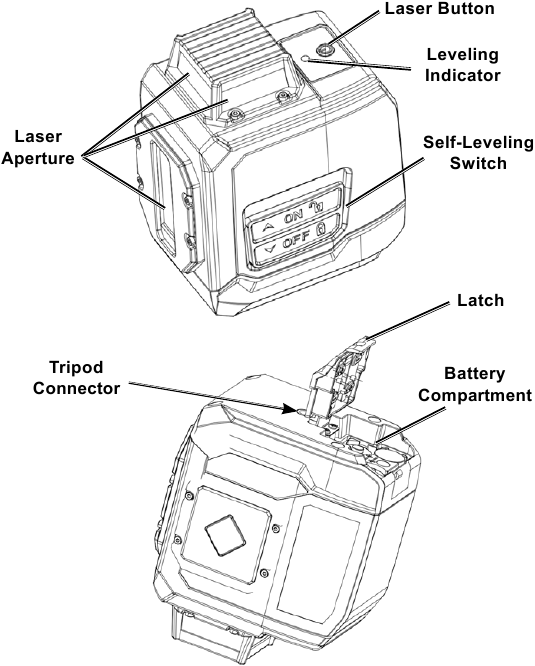 Laser Button

Leveling Indicator

Laser Aperture

Self-Leveling Switch

ON

OFF

Latch

Tripod Connector

Battery Compartment